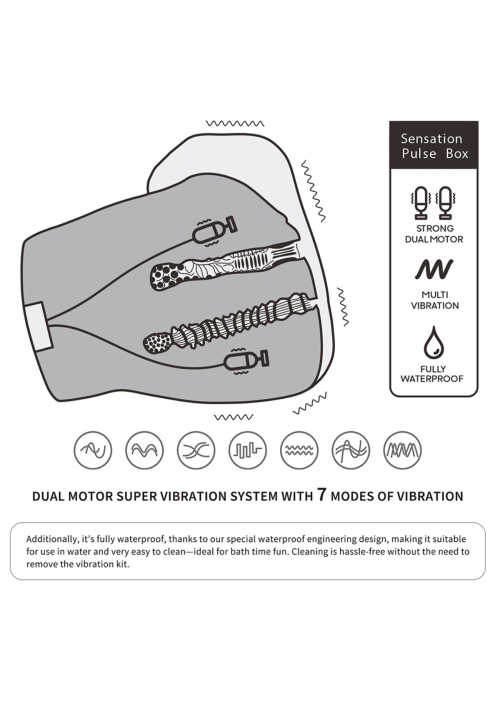 Sensation Pulse Box

STRONG DUAL MOTOR

MULTI VIBRATION

FULLY WATERPROOF

DUAL MOTOR SUPER VIBRATION SYSTEM WITH 7 MODES OF VIBRATION

Additionally, it's fully waterproof, thanks to our special waterproof engineering design, making it suitable for use in water and very easy to clean—ideal for bath time fun. Cleaning is hassle-free without the need to remove the vibration kit.